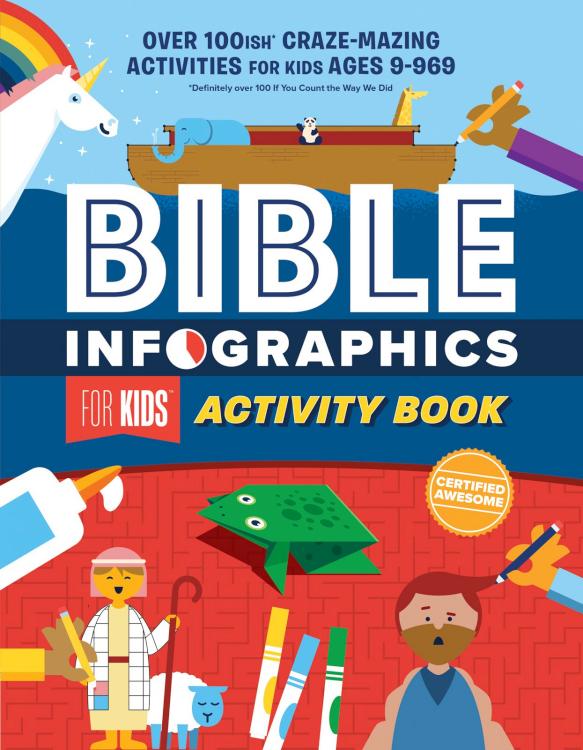 OVER 100ISH* CRAZE-MAZING ACTIVITIES FOR KIDS AGES 9-969

*Definitely over 100 If You Count the Way We Did

BIBLE INFOGRAPHICS

FOR KIDS™ ACTIVITY BOOK

CERTIFIED AWESOME